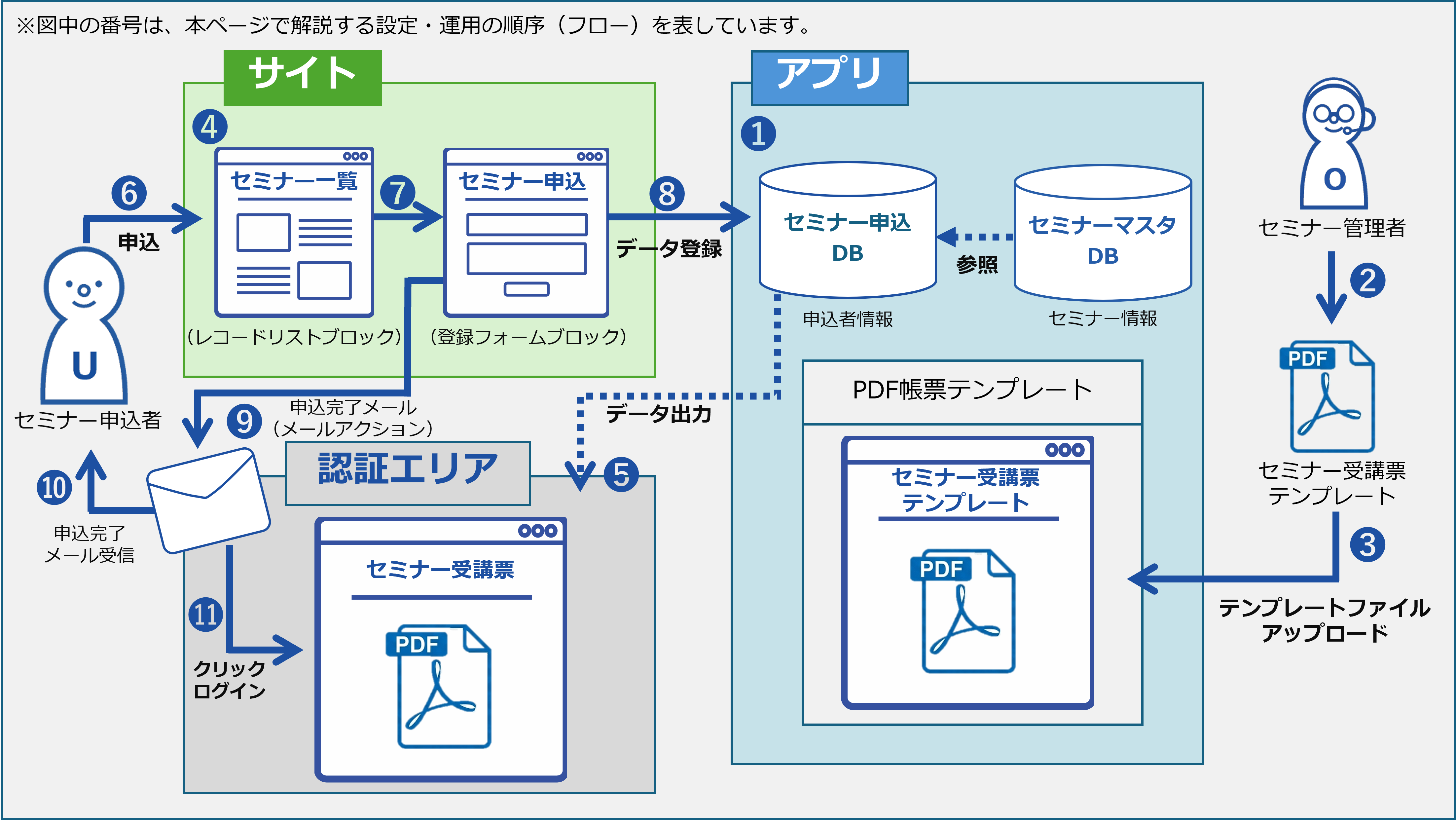 ※図中の番号は、本ページで解説する設定・運用の順序（フロー）を表しています。

サイト

4

セミナー一覧

（レコードリストブロック）

7

セミナー申込

（登録フォームブロック）

6

申込

U

セミナー申込者

8

データ登録

アプリ

1

セミナー申込
DB

申込者情報

参照

セミナーマスタ
DB

セミナー情報

O

セミナー管理者

2

PDF

セミナー受講票
テンプレート

3

テンプレートファイル
アップロード

PDF帳票テンプレート

セミナー受講票
テンプレート

PDF

データ出力

5

9

申込完了メール
（メールアクション）

認証エリア

10

申込完了
メール受信

11

クリック
ログイン

セミナー受講票

PDF